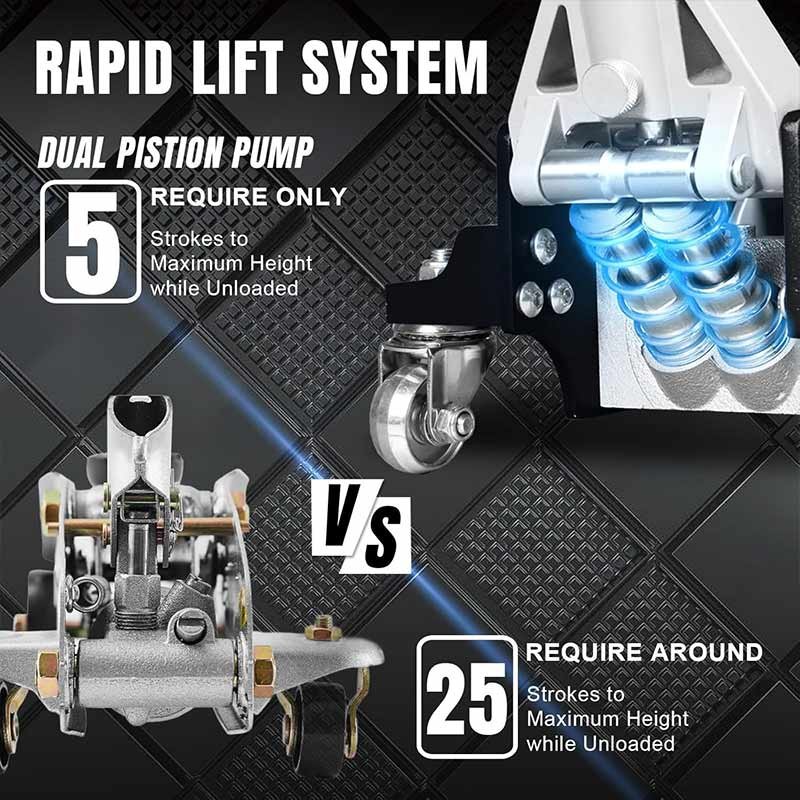 RAPID LIFT SYSTEM

DUAL PISTION PUMP

5

REQUIRE ONLY

Strokes to Maximum Height while Unloaded

VS

25

REQUIRE AROUND

Strokes to Maximum Height while Unloaded