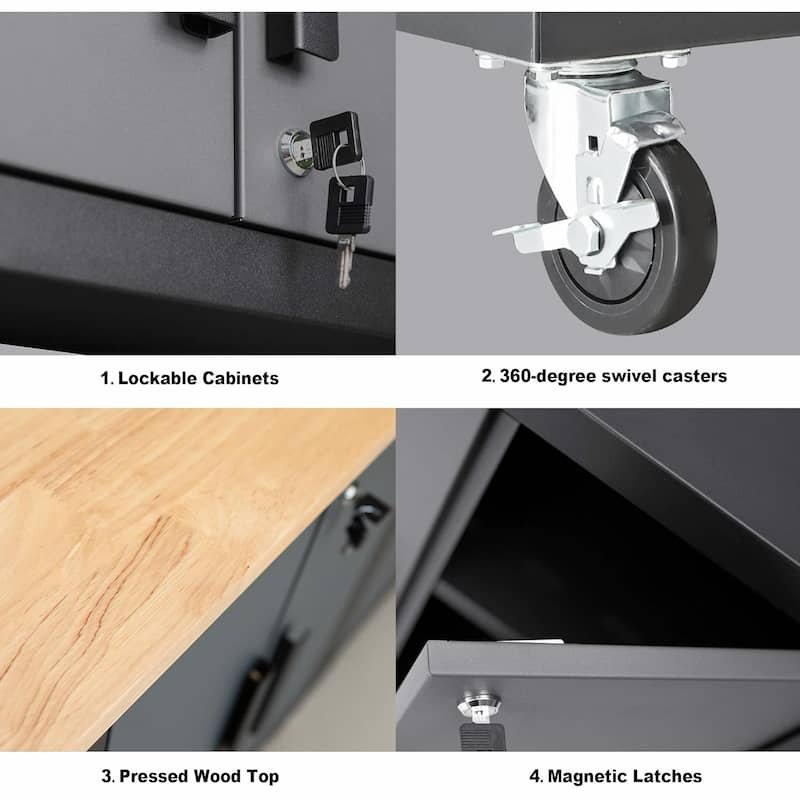 1. Lockable Cabinets

2. 360-degree swivel casters

3. Pressed Wood Top

4. Magnetic Latches